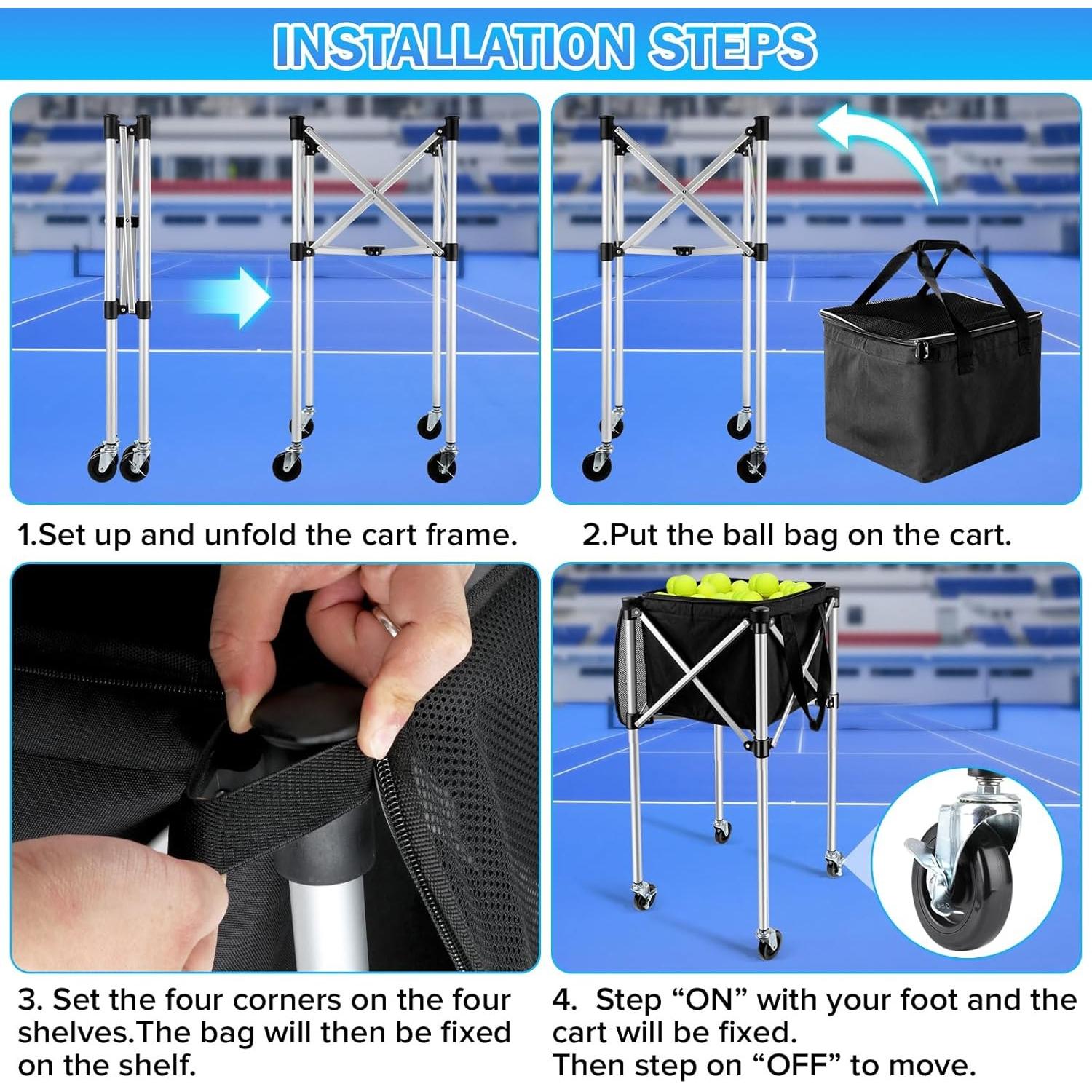 INSTALLATION STEPS

1.Set up and unfold the cart frame.

2.Put the ball bag on the cart.

3. Set the four corners on the four shelves.The bag will then be fixed on the shelf.

4.  Step “ON” with your foot and the cart will be fixed.
Then step on “OFF” to move.