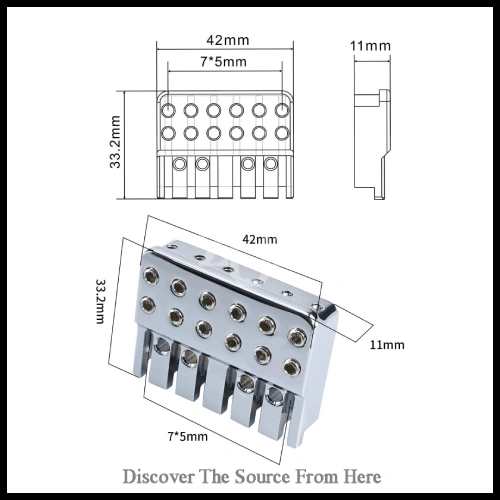 42mm
7*5mm
11mm
33.2mm

42mm
33.2mm
11mm
7*5mm

Discover The Source From Here